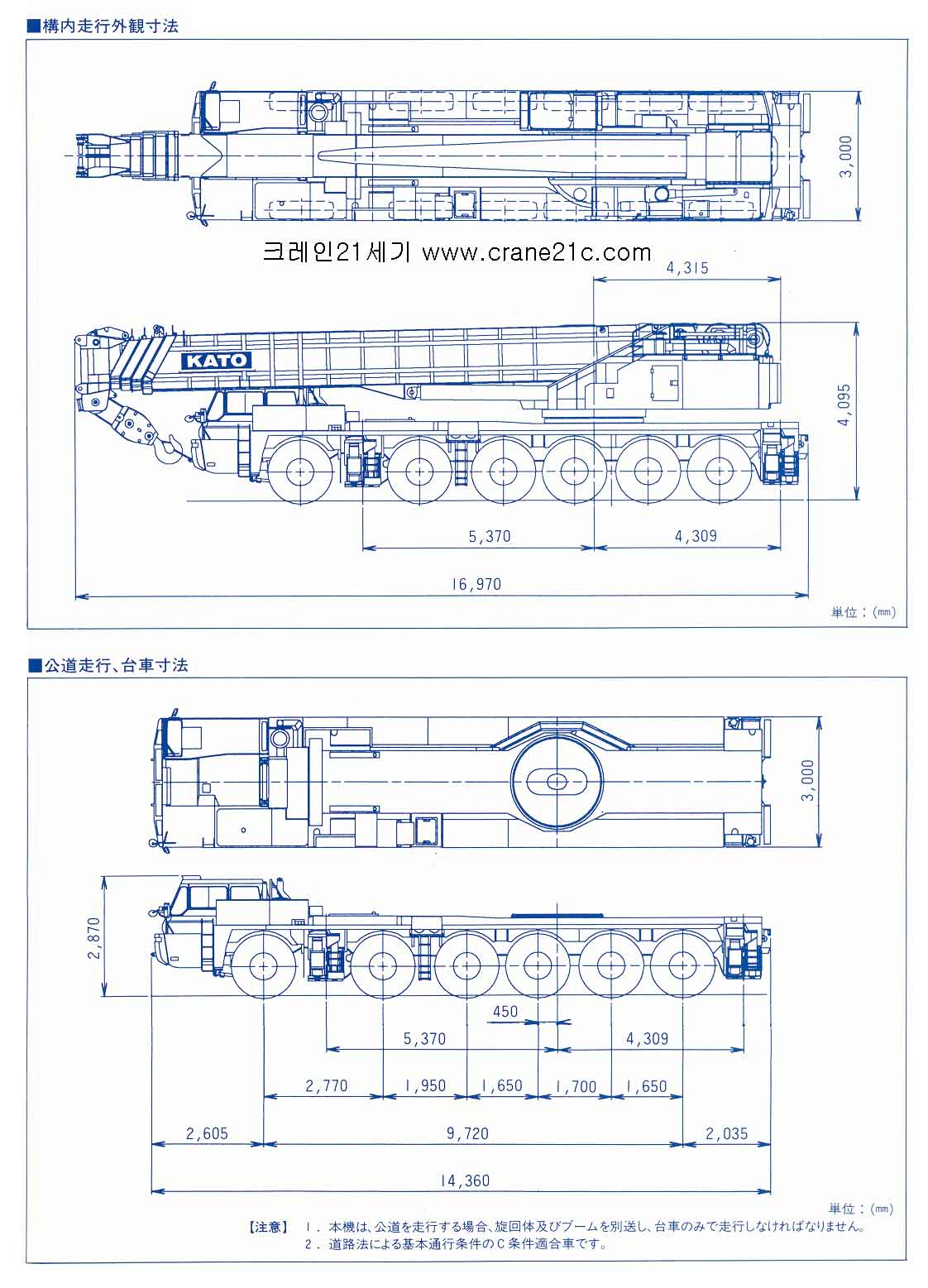 ■構内走行外観寸法

3,000

크레인21세기 www.crane21c.com

4,315

KATO

4,095

5,370

4,309

16,970

単位：(mm)

■公道走行、台車寸法

3,000

2,870

450

5,370

4,309

2,770

1,950

1,650

1,700

1,650

2,605

9,720

2,035

14,360

単位：(mm)

【注意】 1．本機は、公道を走行する場合、旋回体及びブームを別送し、台車のみで走行しなければなりません。
2．道路法による基本通行条件のＣ条件適合車です。